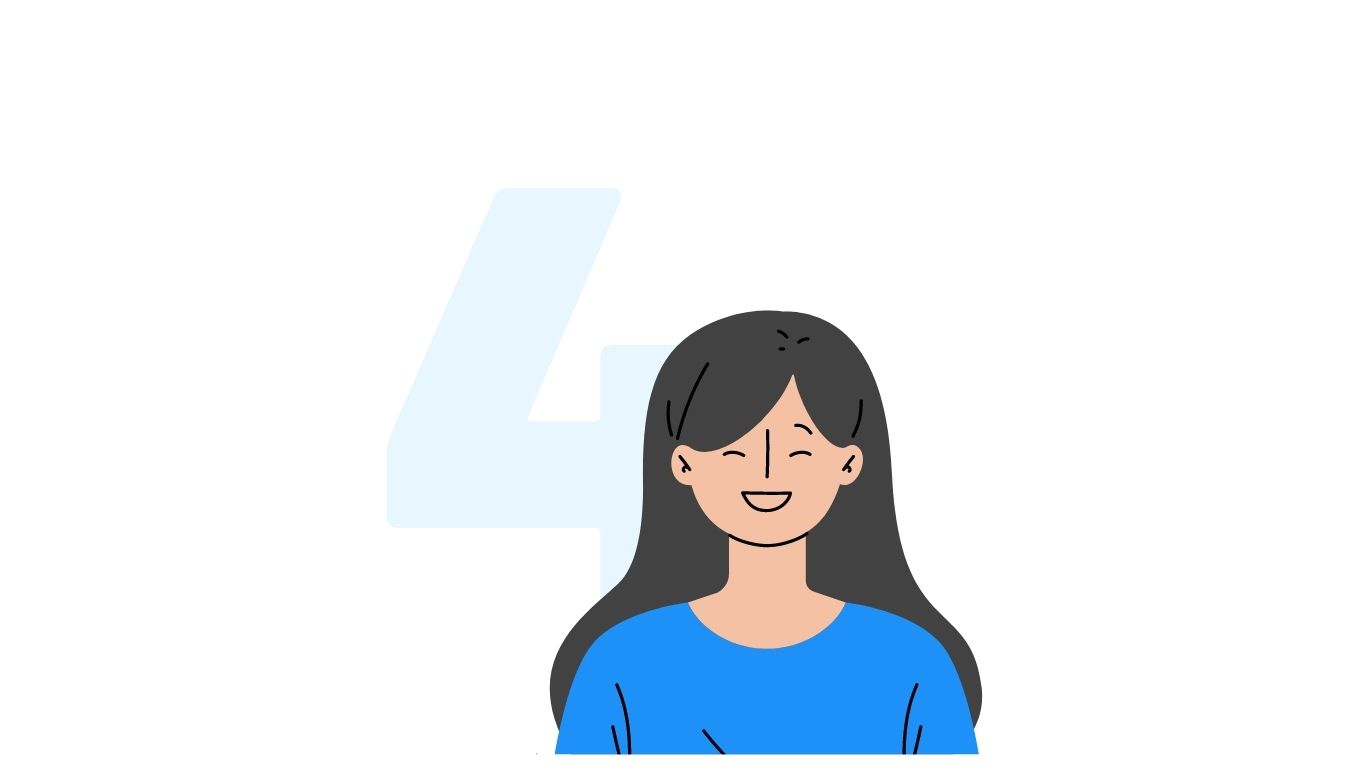 4