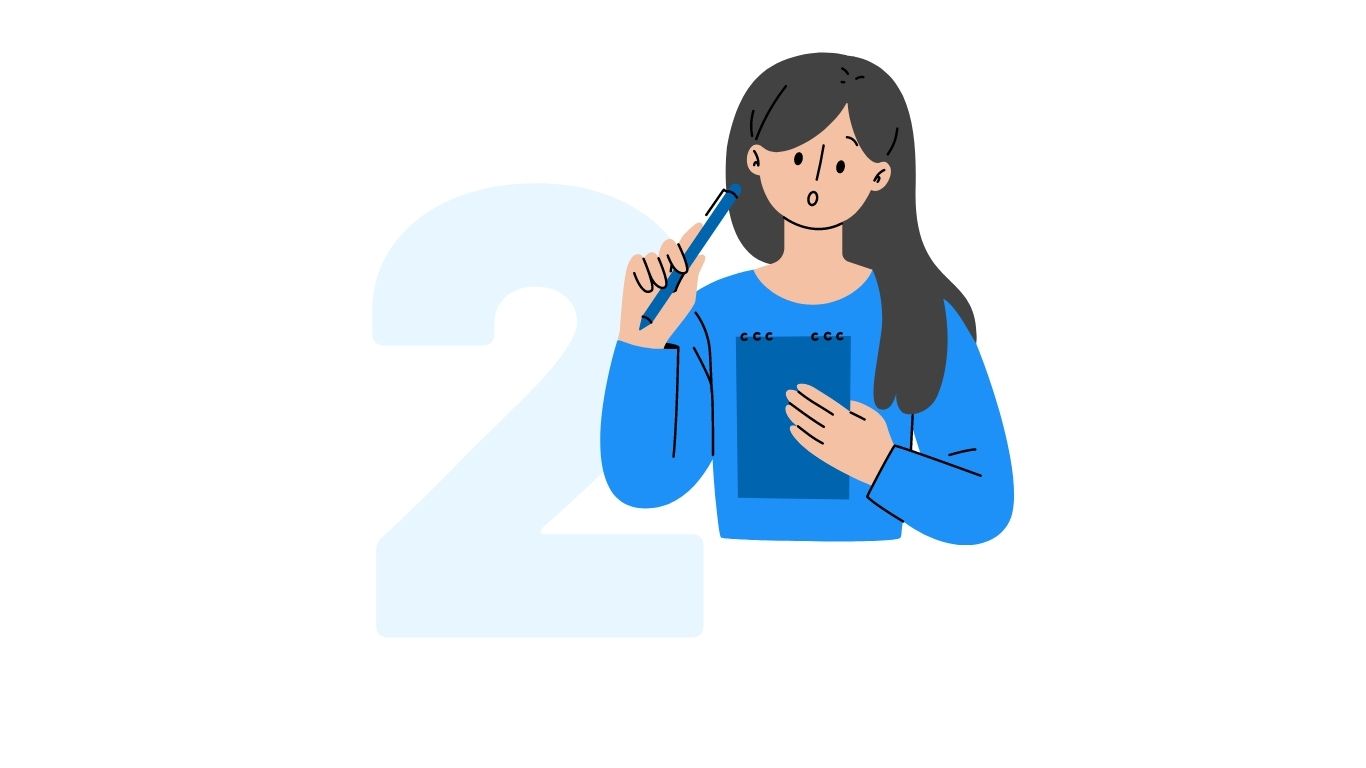 2